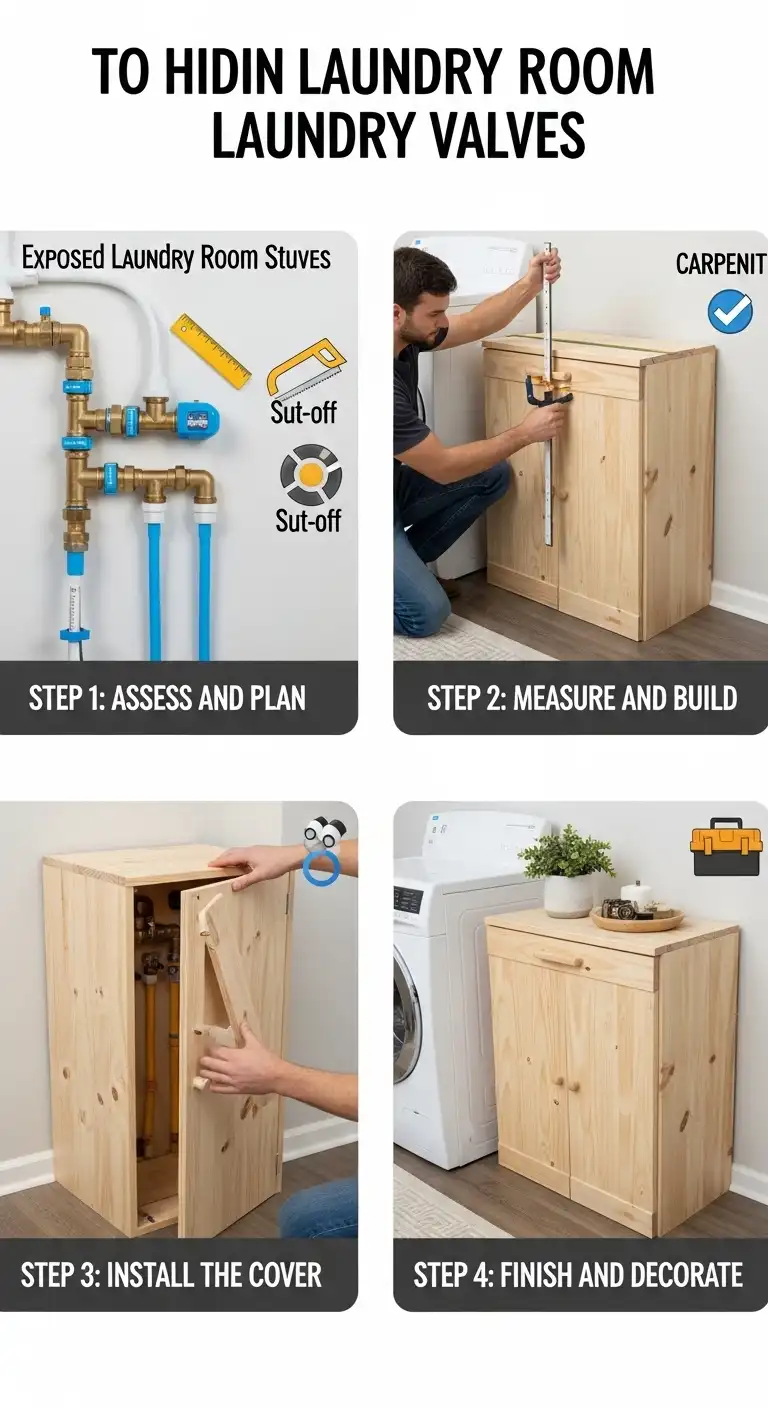 TO HIDIN LAUNDRY ROOM LAUNDRY VALVES

Exposed Laundry Room Stuves

Sut-off

Sut-off

STEP 1: ASSESS AND PLAN

CARPENIT

STEP 2: MEASURE AND BUILD

STEP 3: INSTALL THE COVER

STEP 4: FINISH AND DECORATE